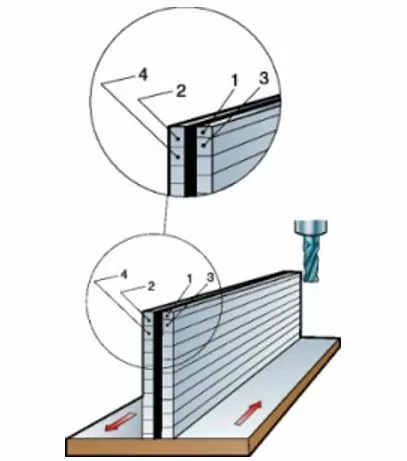 4
2
1
3
4
2
1
3